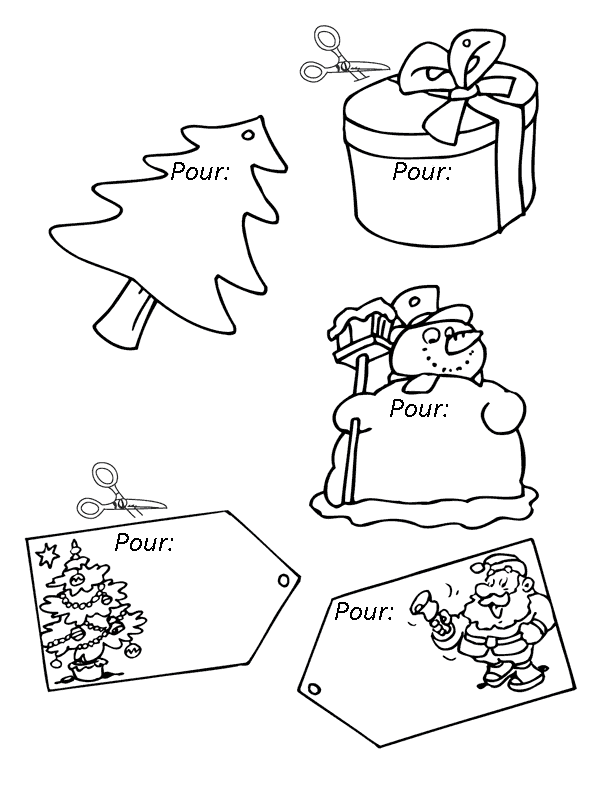 Pour:

Pour:

Pour:

Pour:

Pour: